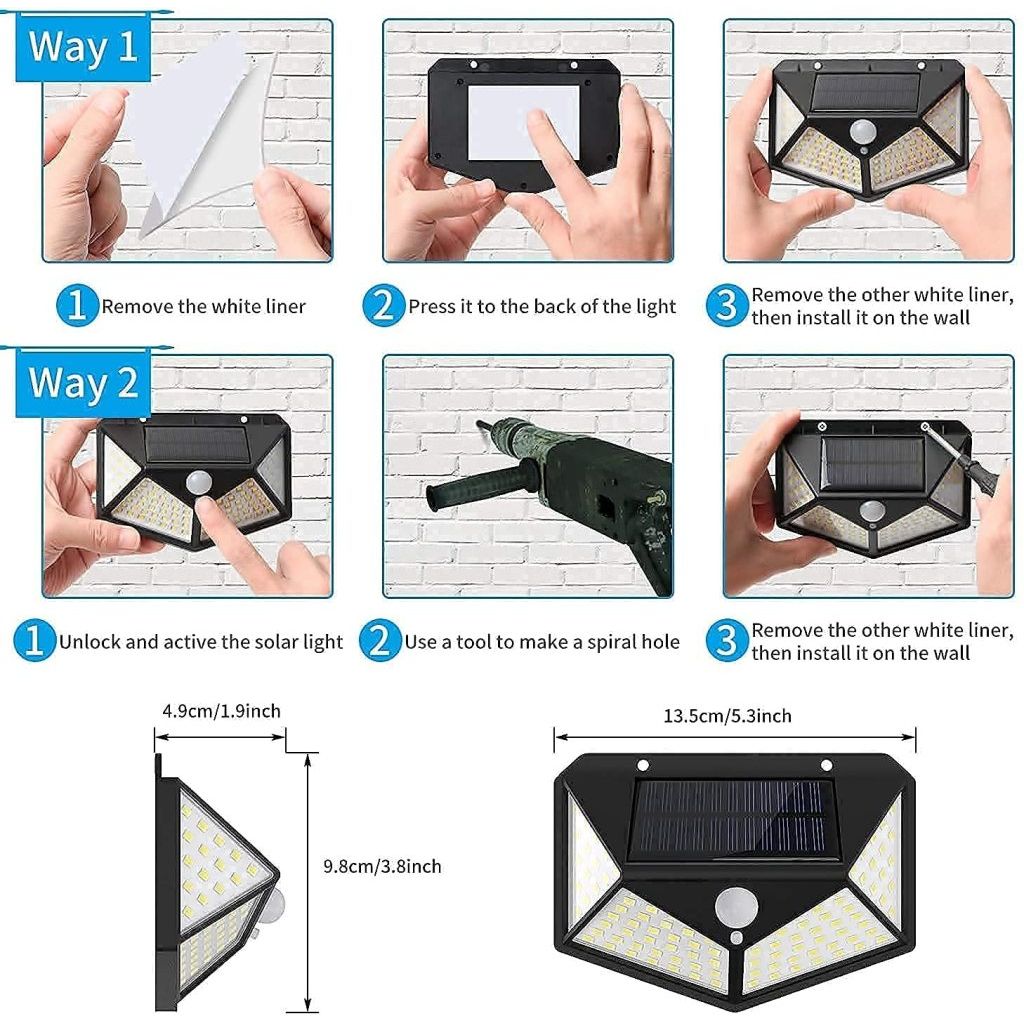 Way 1

1 Remove the white liner

2 Press it to the back of the light

3 Remove the other white liner, then install it on the wall

Way 2

1 Unlock and active the solar light

2 Use a tool to make a spiral hole

3 Remove the other white liner, then install it on the wall

4.9cm/1.9inch

9.8cm/3.8inch

13.5cm/5.3inch