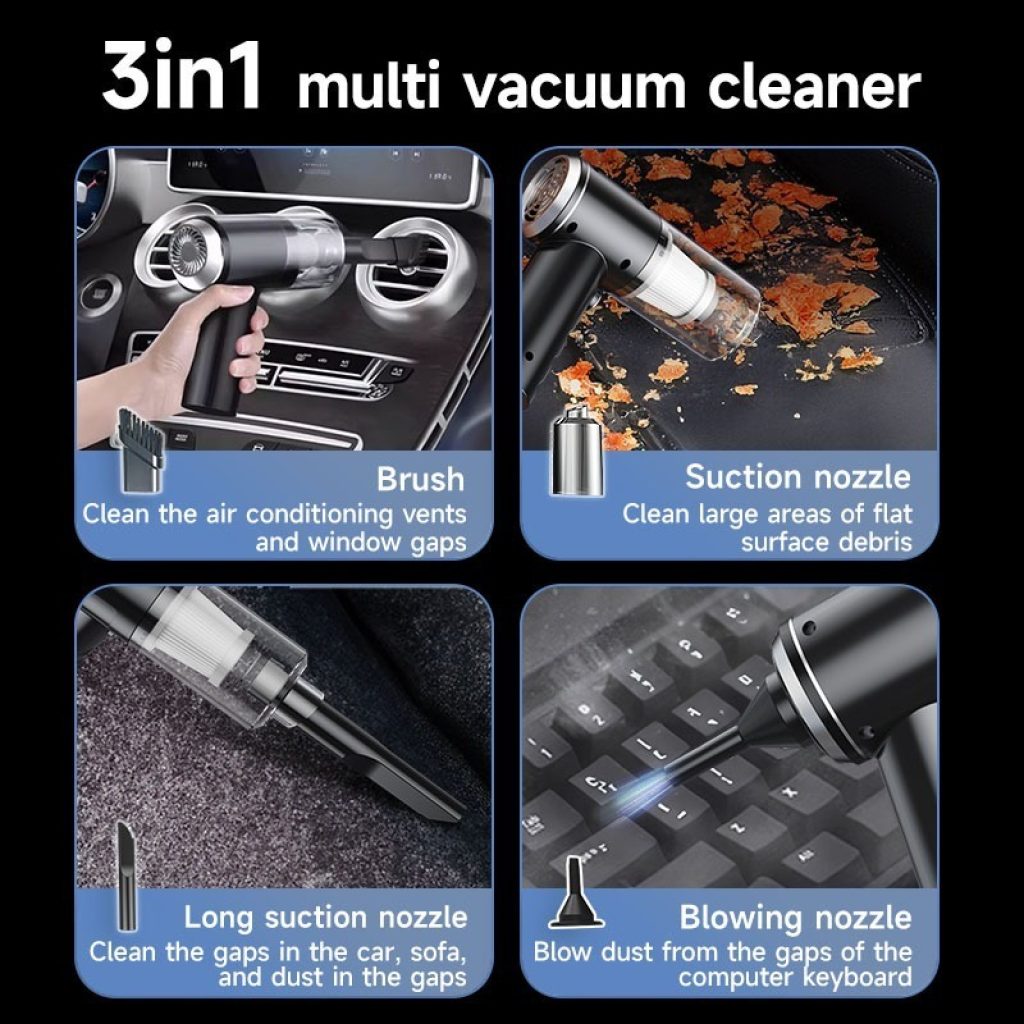 3in1 multi vacuum cleaner

Brush
Clean the air conditioning vents and window gaps

Suction nozzle
Clean large areas of flat surface debris

Long suction nozzle
Clean the gaps in the car, sofa, and dust in the gaps

Blowing nozzle
Blow dust from the gaps of the computer keyboard