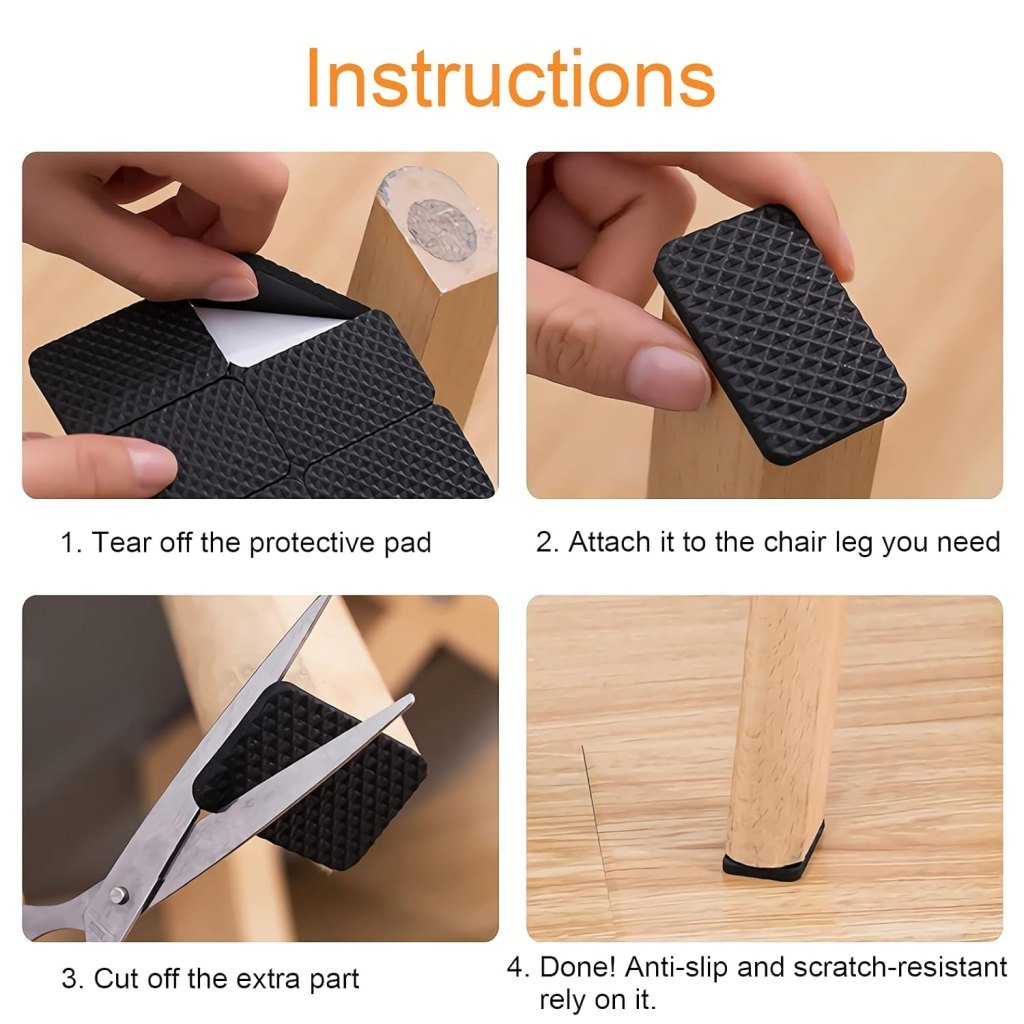 Instructions

1. Tear off the protective pad

2. Attach it to the chair leg you need

3. Cut off the extra part

4. Done! Anti-slip and scratch-resistant rely on it.