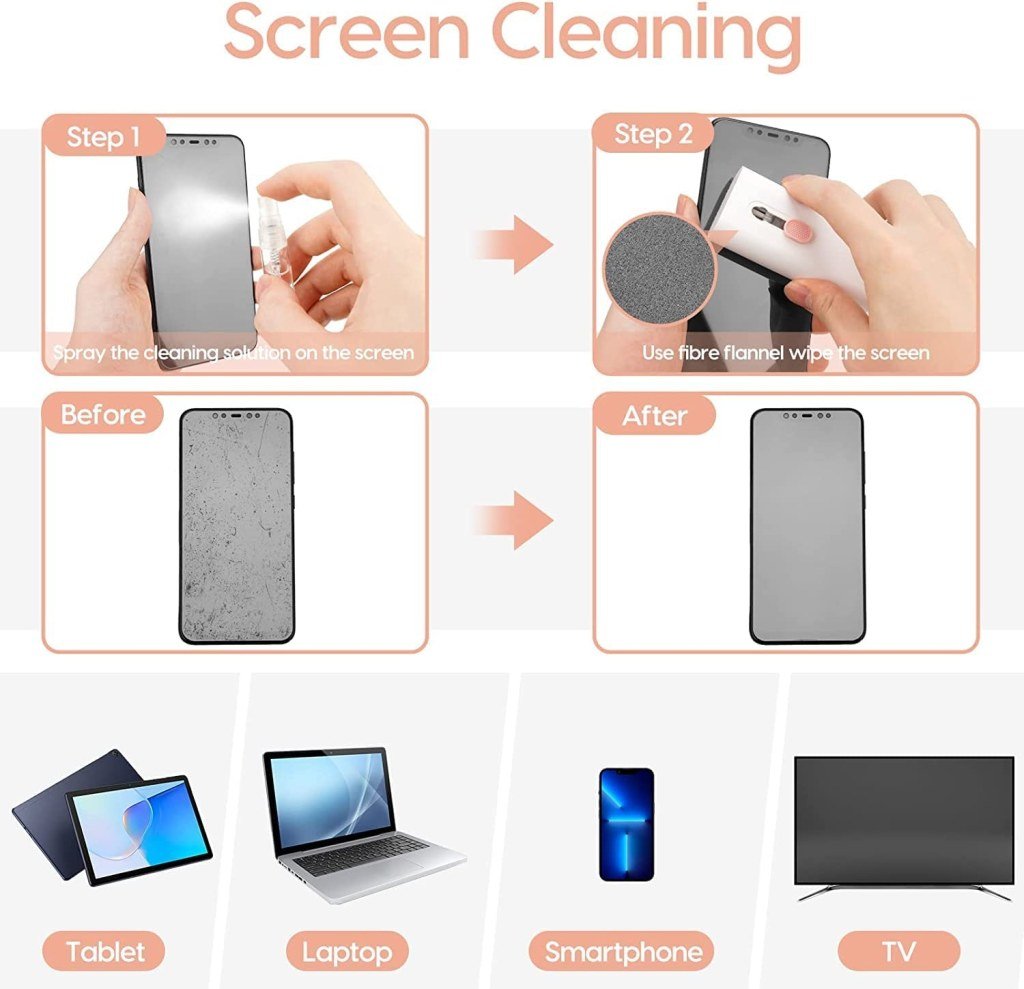 Screen Cleaning

Step 1

Spray the cleaning solution on the screen

Step 2

Use fibre flannel wipe the screen

Before

After

Tablet

Laptop

Smartphone

TV