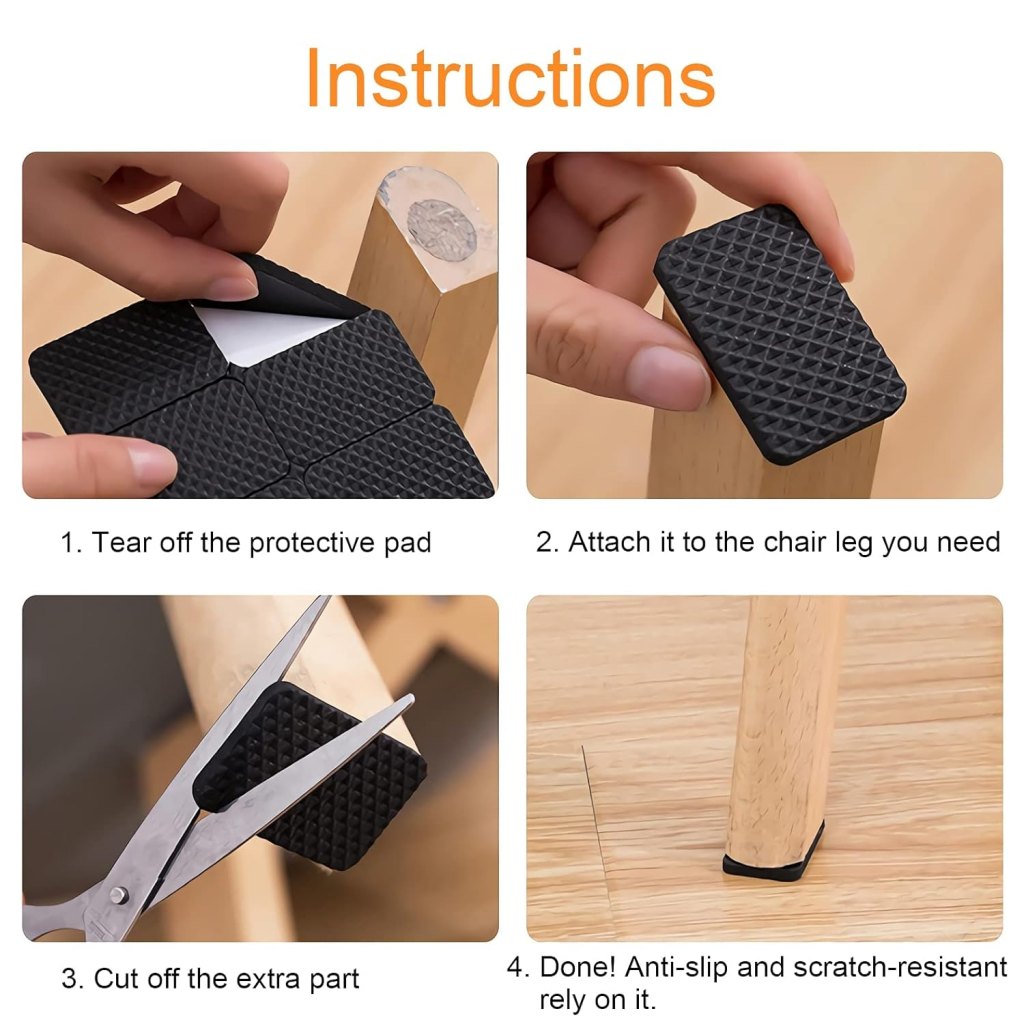 Instructions

1. Tear off the protective pad

2. Attach it to the chair leg you need

3. Cut off the extra part

4. Done! Anti-slip and scratch-resistant rely on it.