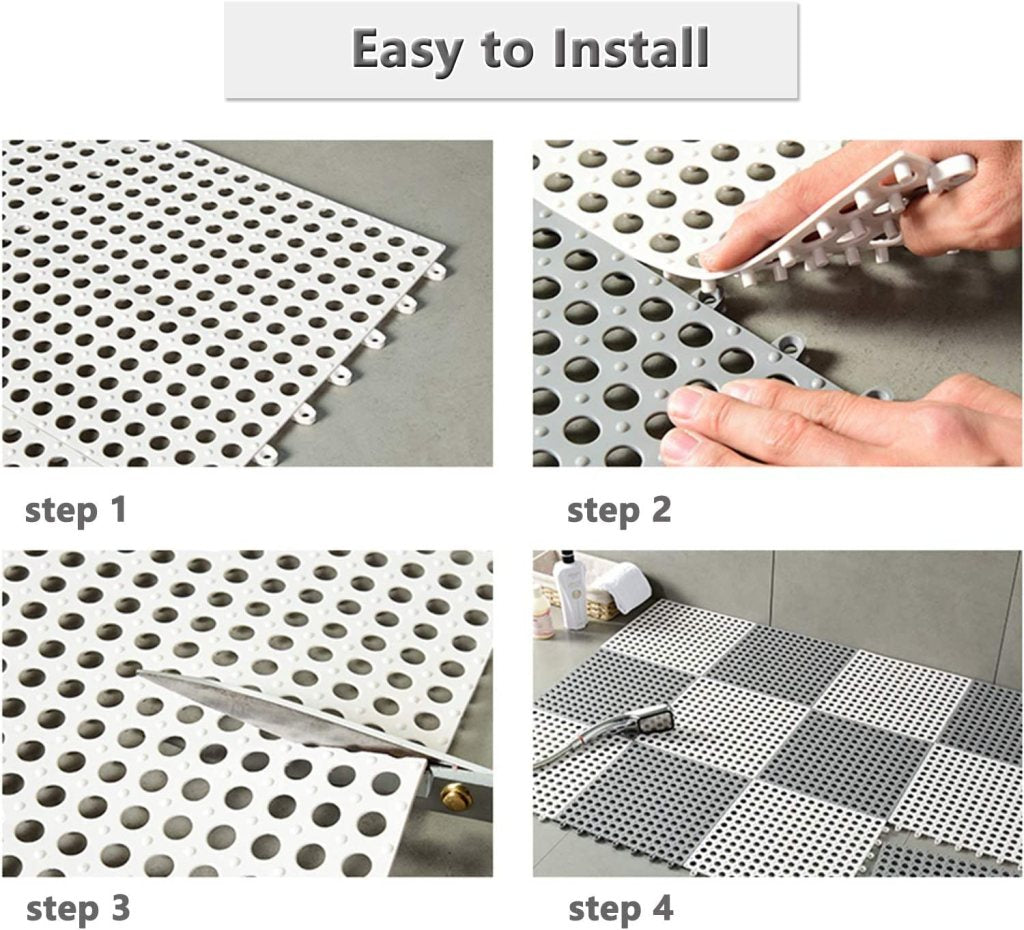 Easy to Install

step 1

step 2

step 3

step 4