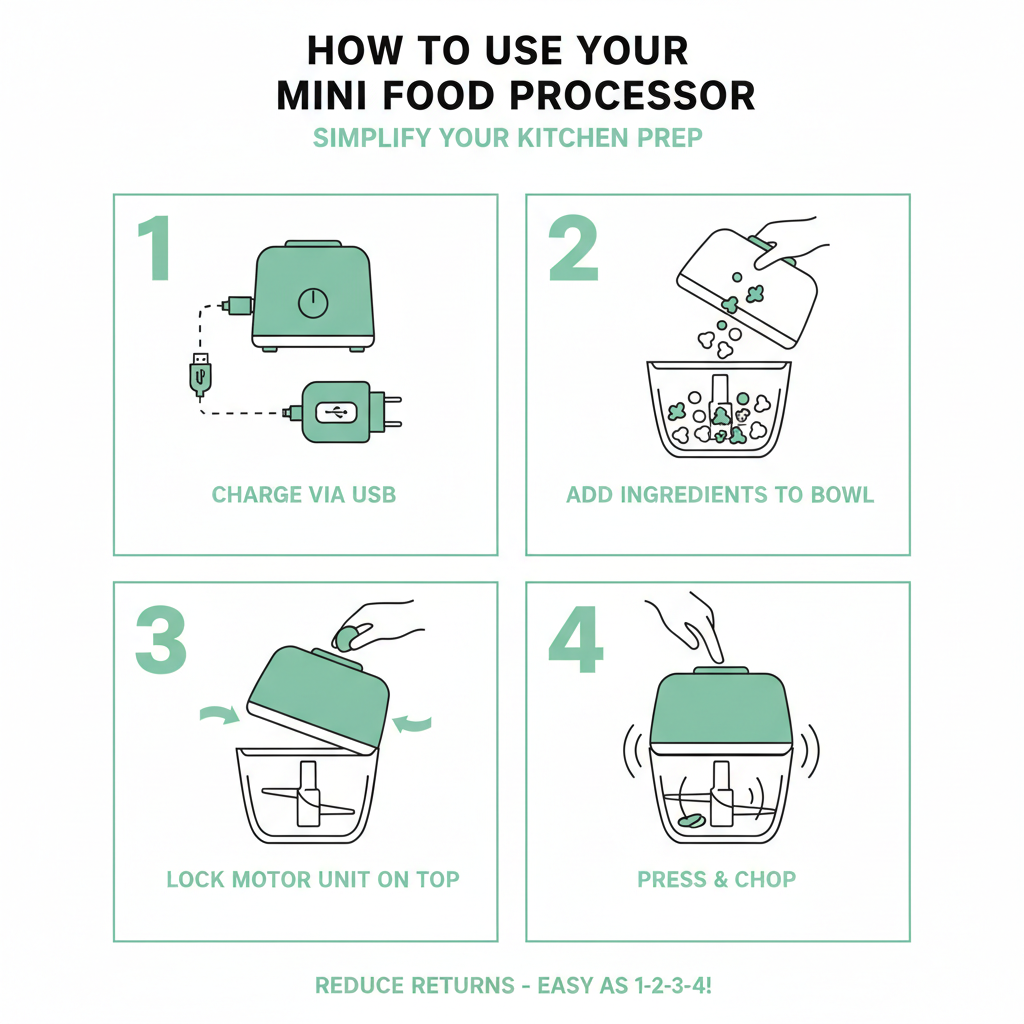 HOW TO USE YOUR MINI FOOD PROCESSOR

SIMPLIFY YOUR KITCHEN PREP

1

CHARGE VIA USB

2

ADD INGREDIENTS TO BOWL

3

LOCK MOTOR UNIT ON TOP

4

PRESS & CHOP

REDUCE RETURNS - EASY AS 1-2-3-4!