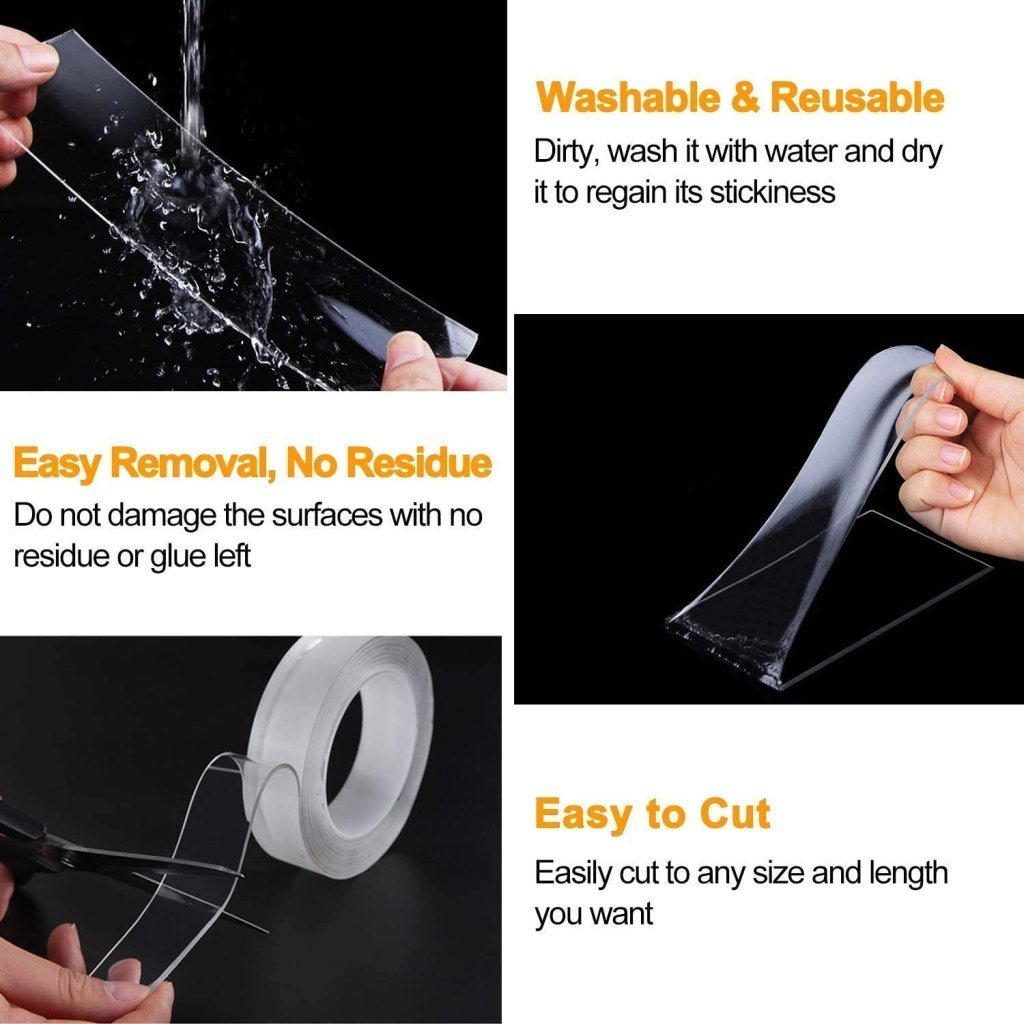 Washable & Reusable
Dirty, wash it with water and dry it to regain its stickiness

Easy Removal, No Residue
Do not damage the surfaces with no residue or glue left

Easy to Cut
Easily cut to any size and length you want