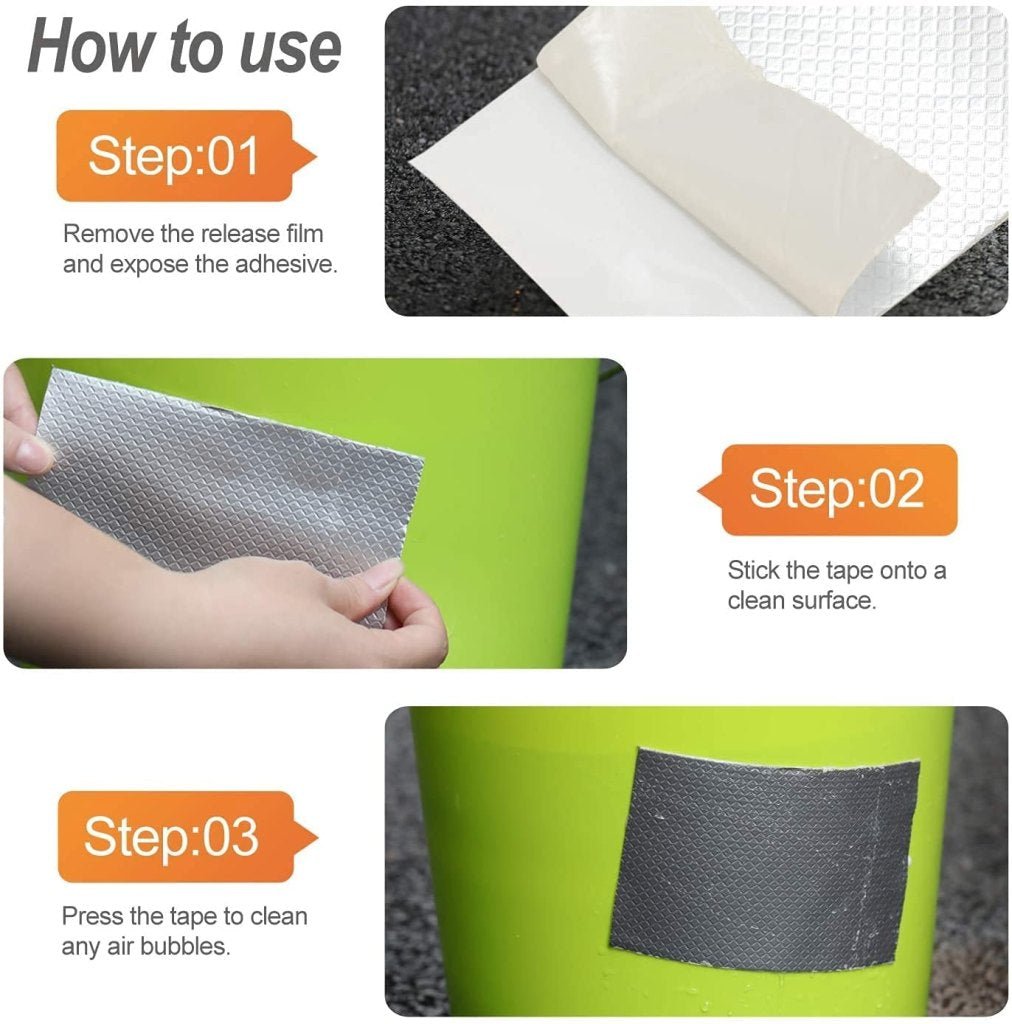 How to use

Step:01

Remove the release film and expose the adhesive.

Step:02

Stick the tape onto a clean surface.

Step:03

Press the tape to clean any air bubbles.