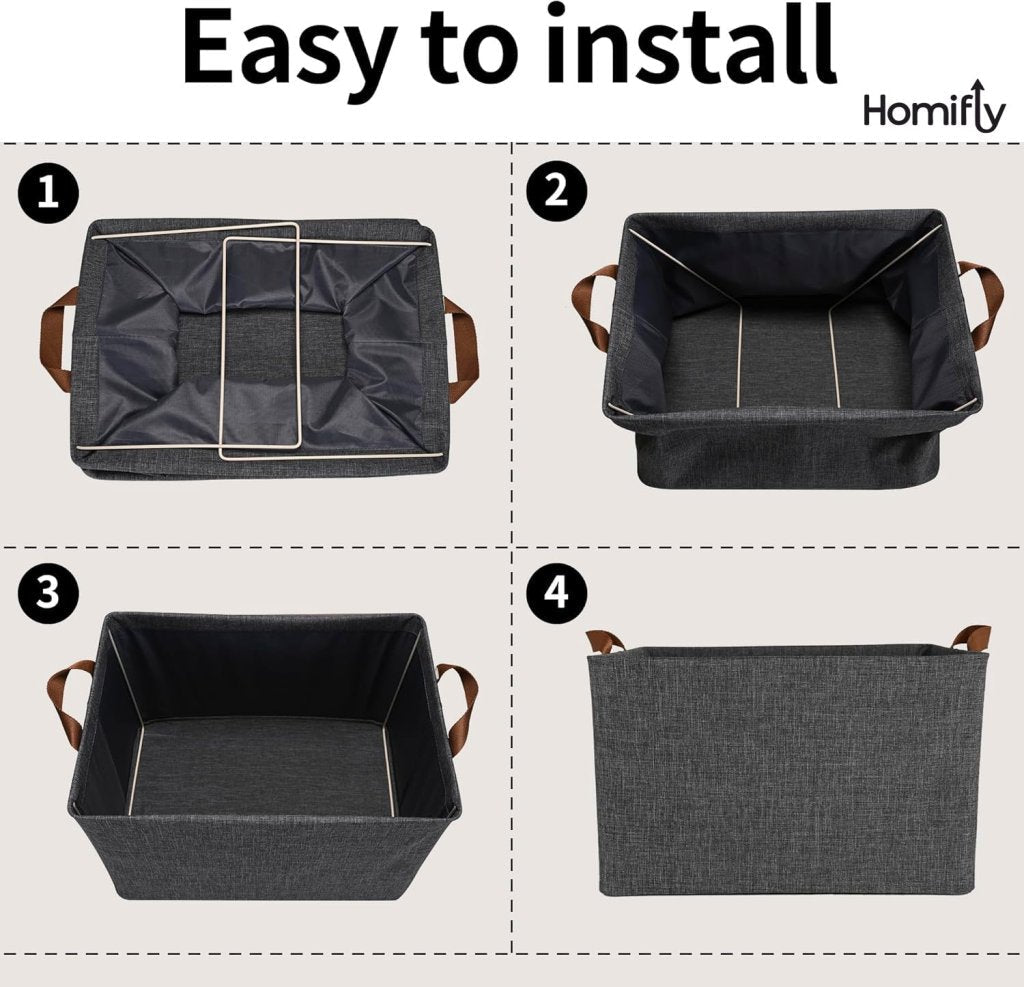 Easy to install

Homifly

1

2

3

4